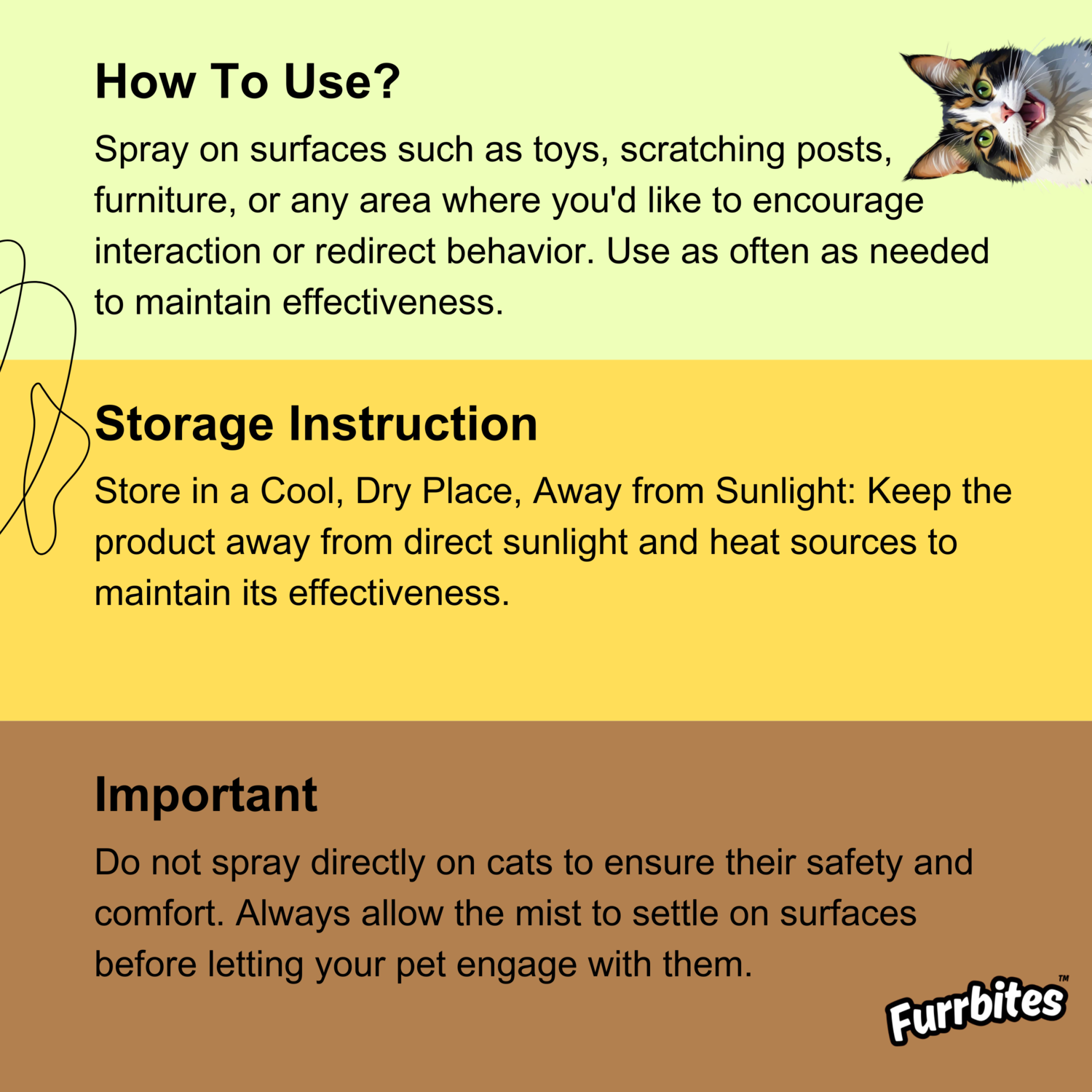 How To Use?

Spray on surfaces such as toys, scratching posts, furniture, or any area where you'd like to encourage interaction or redirect behavior. Use as often as needed to maintain effectiveness.

Storage Instruction

Store in a Cool, Dry Place, Away from Sunlight: Keep the product away from direct sunlight and heat sources to maintain its effectiveness.

Important

Do not spray directly on cats to ensure their safety and comfort. Always allow the mist to settle on surfaces before letting your pet engage with them.

Furrbites™