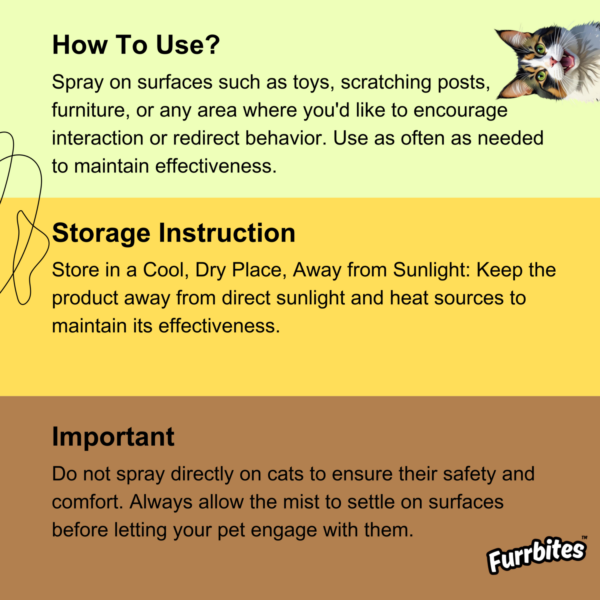 How To Use?

Spray on surfaces such as toys, scratching posts, furniture, or any area where you'd like to encourage interaction or redirect behavior. Use as often as needed to maintain effectiveness.

Storage Instruction

Store in a Cool, Dry Place, Away from Sunlight: Keep the product away from direct sunlight and heat sources to maintain its effectiveness.

Important

Do not spray directly on cats to ensure their safety and comfort. Always allow the mist to settle on surfaces before letting your pet engage with them.

Furrbites™