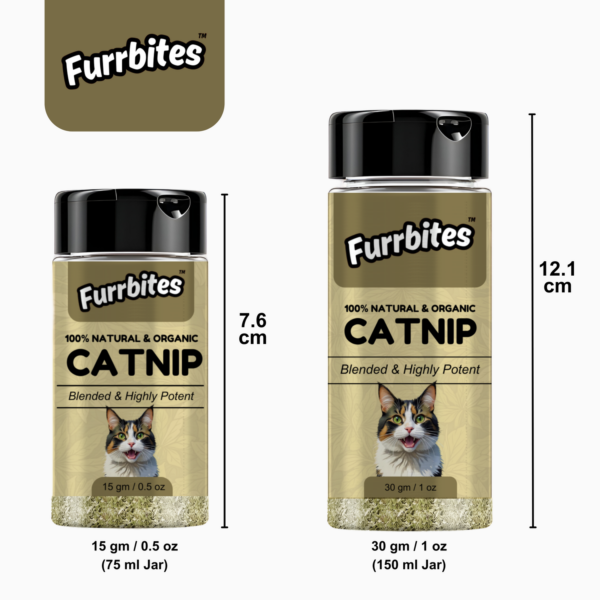 Furrbites™

Furrbites™

100% NATURAL & ORGANIC

CATNIP

Blended & Highly Potent

15 gm / 0.5 oz

7.6 cm

15 gm / 0.5 oz (75 ml Jar)

Furrbites™

100% NATURAL & ORGANIC

CATNIP

Blended & Highly Potent

30 gm / 1 oz

12.1 cm

30 gm / 1 oz (150 ml Jar)