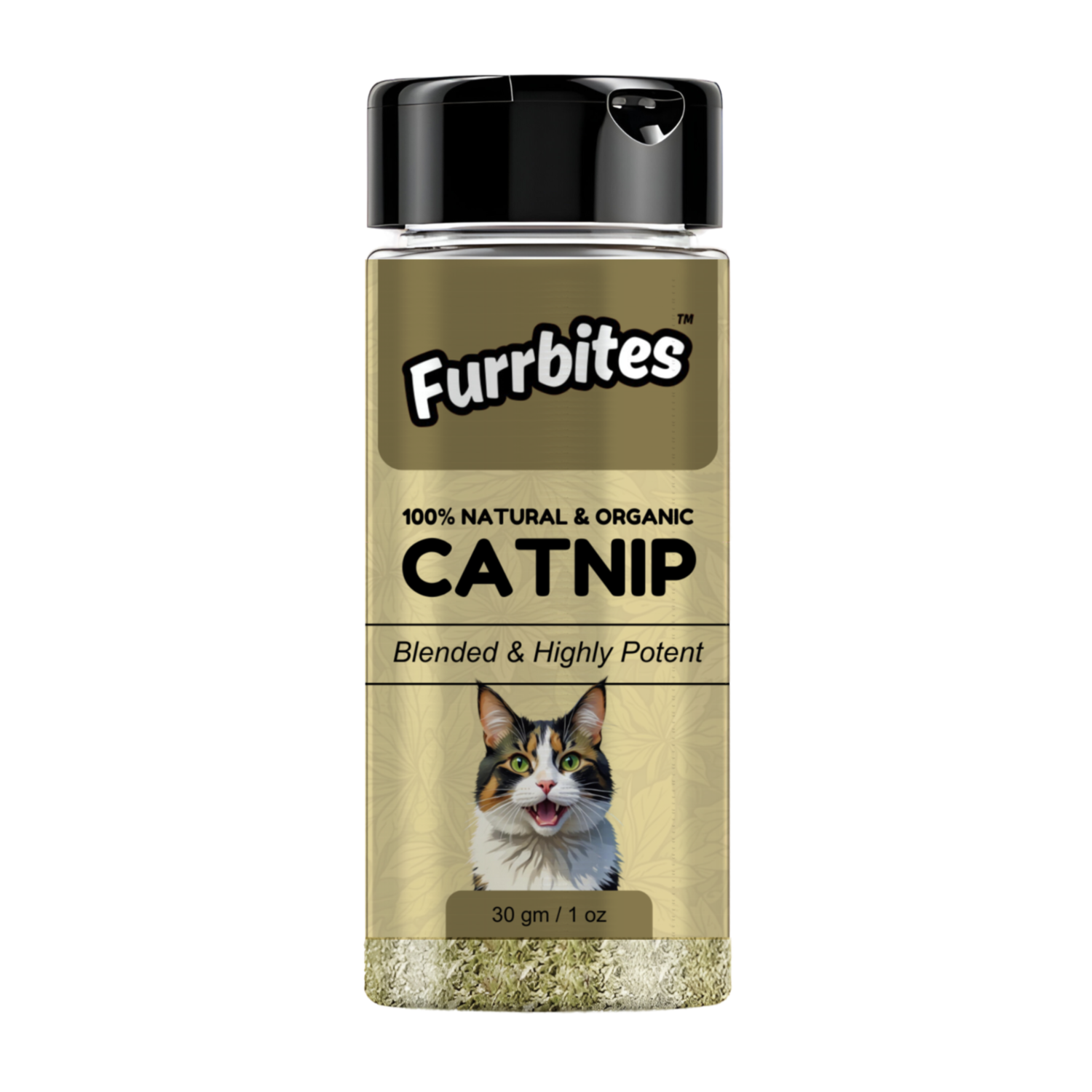 Furrbites™

100% NATURAL & ORGANIC
CATNIP

Blended & Highly Potent

30 gm / 1 oz